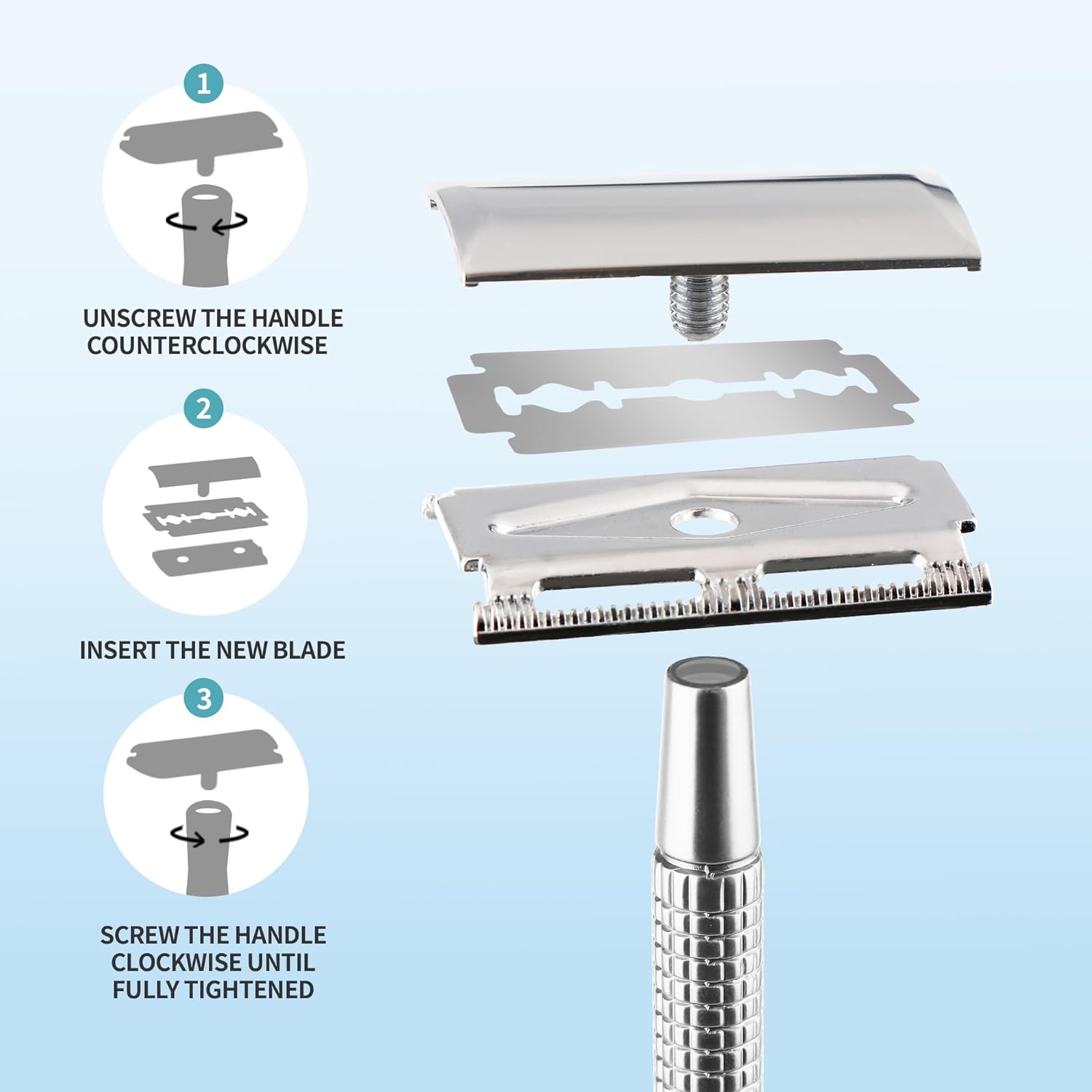 1

UNSCREW THE HANDLE COUNTERCLOCKWISE

2

INSERT THE NEW BLADE

3

SCREW THE HANDLE CLOCKWISE UNTIL FULLY TIGHTENED